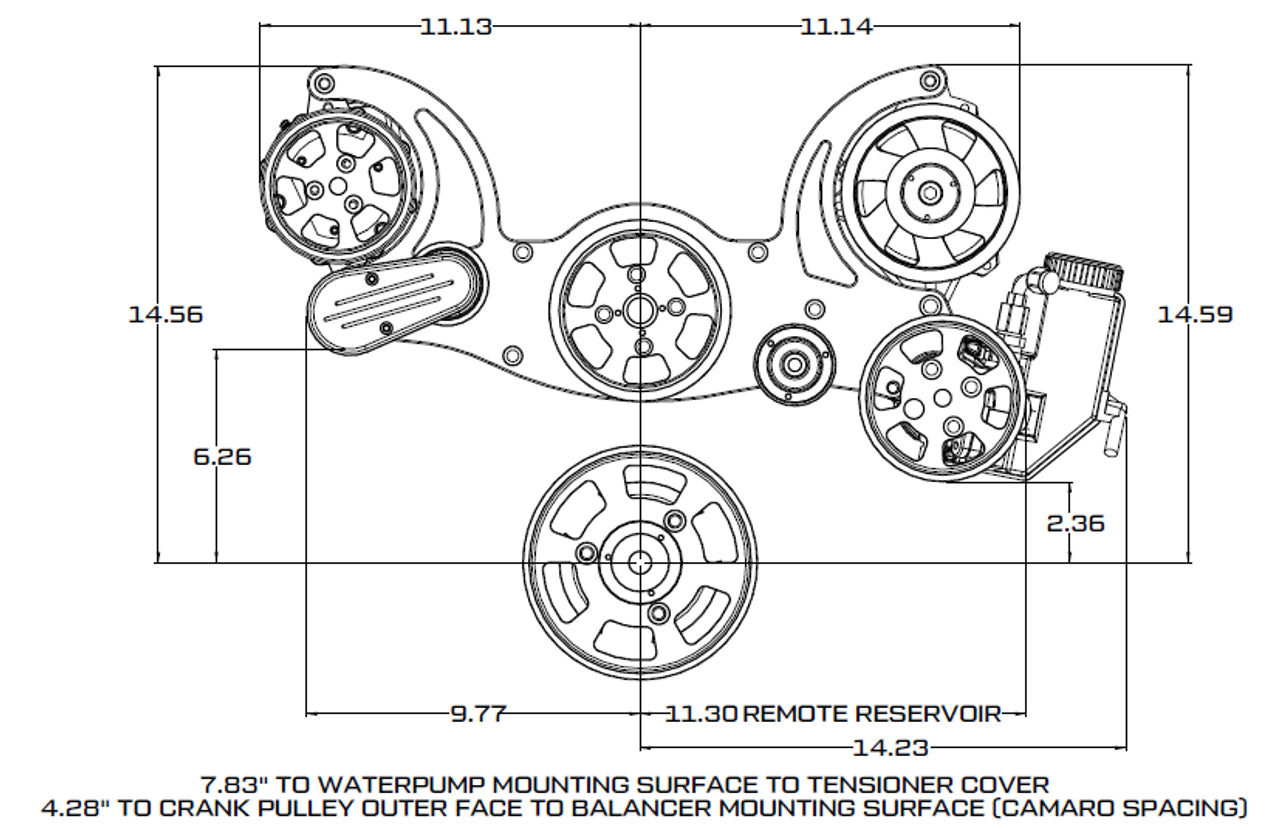 11.13

11.14

14.56

14.59

6.26

2.36

9.77

11.30 REMOTE RESERVOIR

14.23

7.83" TO WATERPUMP MOUNTING SURFACE TO TENSIONER COVER
4.28" TO CRANK PULLEY OUTER FACE TO BALANCER MOUNTING SURFACE (CAMARO SPACING)